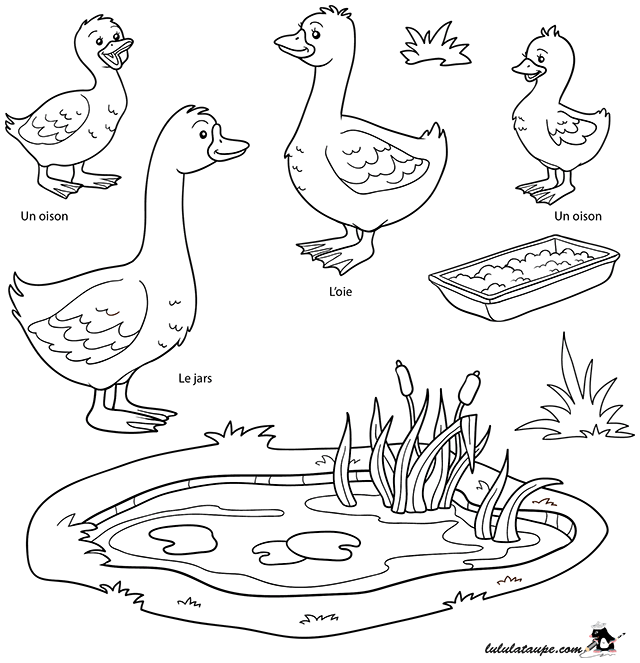 Un oison

Un oison

L'oie

Le jars

lululataupe.com